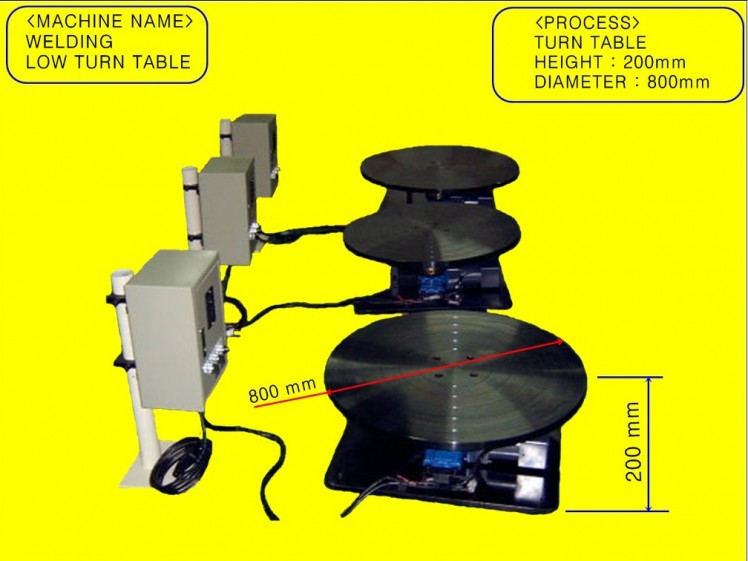 〈MACHINE NAME〉
WELDING
LOW TURN TABLE

〈PROCESS〉
TURN TABLE
HEIGHT : 200mm
DIAMETER : 800mm

800 mm

200 mm